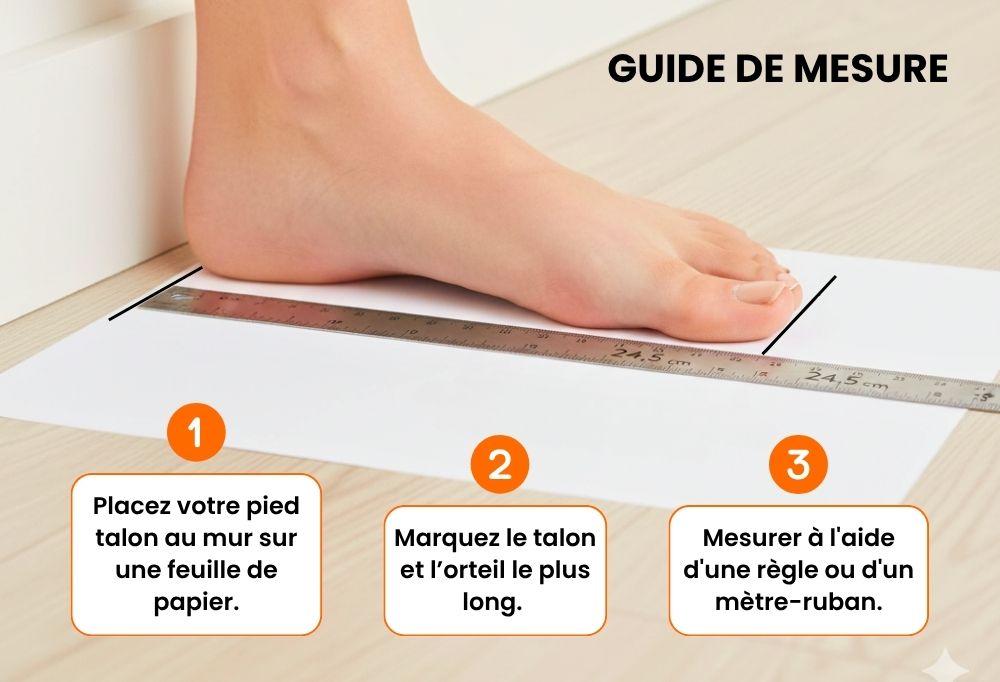 GUIDE DE MESURE

24.5 cm

24.5 cm

1

Placez votre pied talon au mur sur une feuille de papier.

2

Marquez le talon et l'orteil le plus long.

3

Mesurer à l'aide d'une règle ou d'un mètre-ruban.