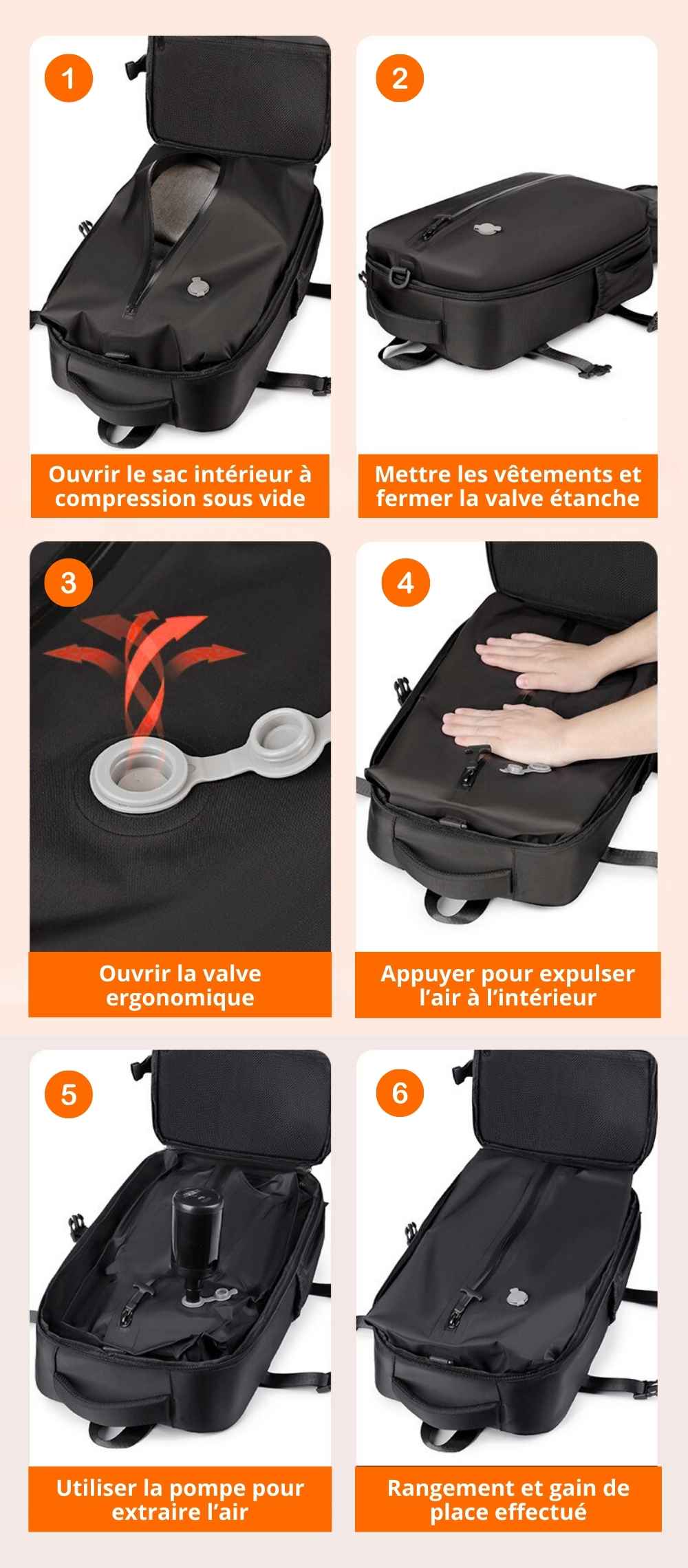 1

Ouvrir le sac intérieur à compression sous vide

2

Mettre les vêtements et fermer la valve étanche

3

Ouvrir la valve ergonomique

4

Appuyer pour expulser l'air à l'intérieur

5

Utiliser la pompe pour extraire l'air

6

Rangement et gain de place effectué